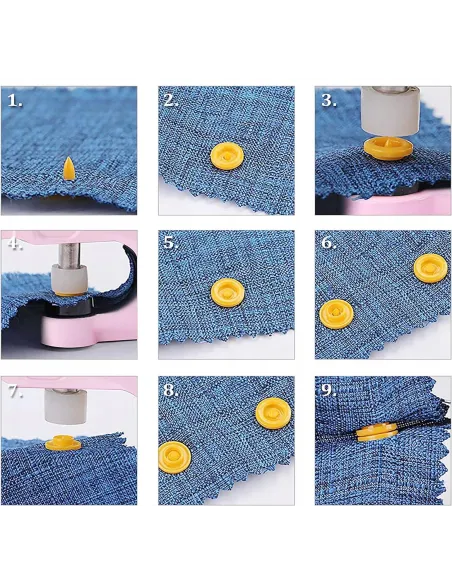 1.

2.

3.

4.

5.

6.

7.

8.

9.