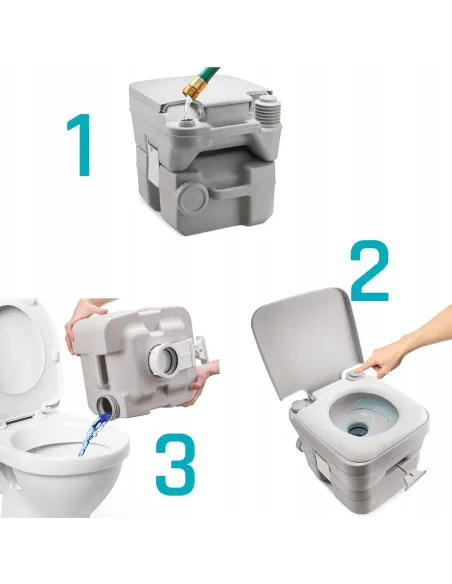 1

2

3