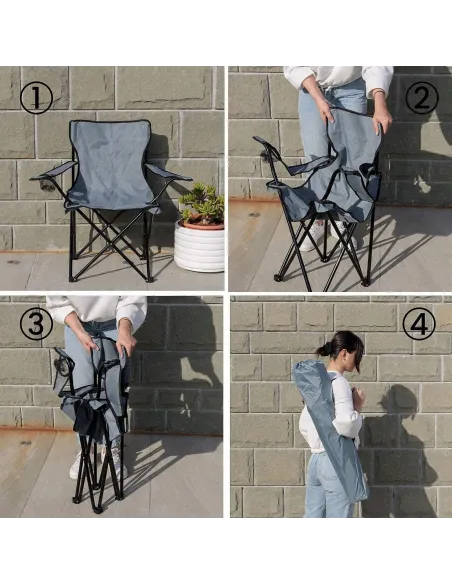 ①

②

③

④