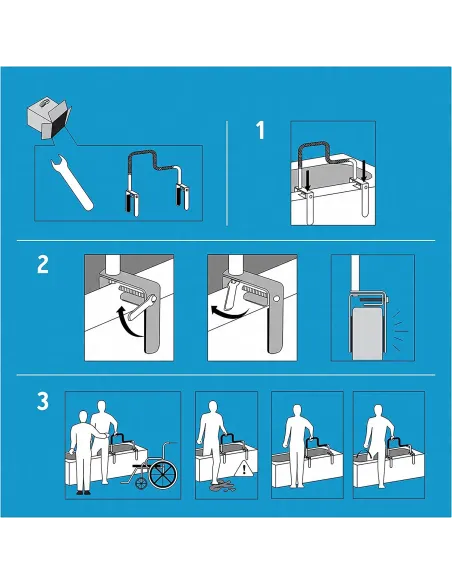 1

2

3