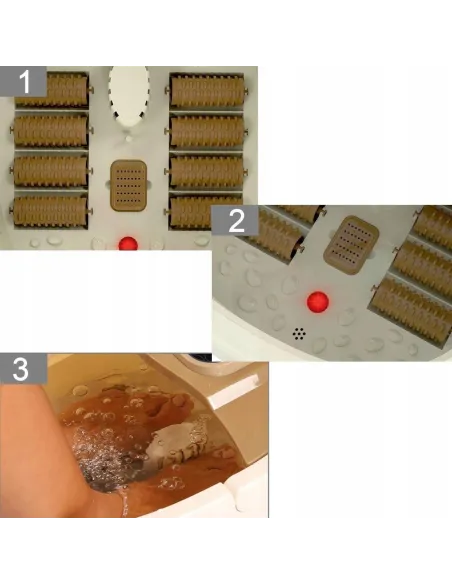 1

2

3